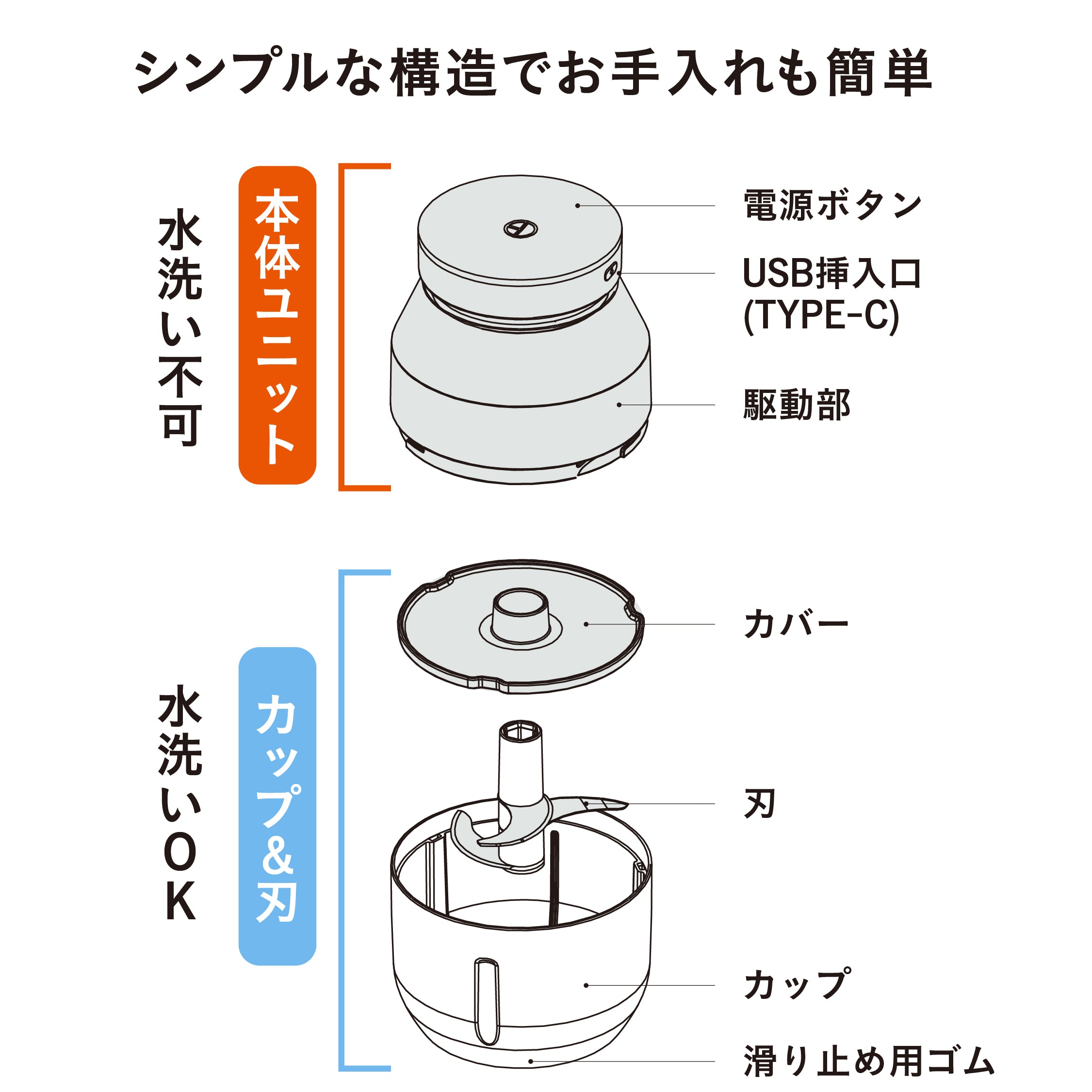 シンプルな構造でお手入れも簡単

水洗い不可

本体ユニット

電源ボタン

USB挿入口
(TYPE-C)

駆動部

水洗いOK

カップ&刃

カバー

刃

カップ

滑り止め用ゴム