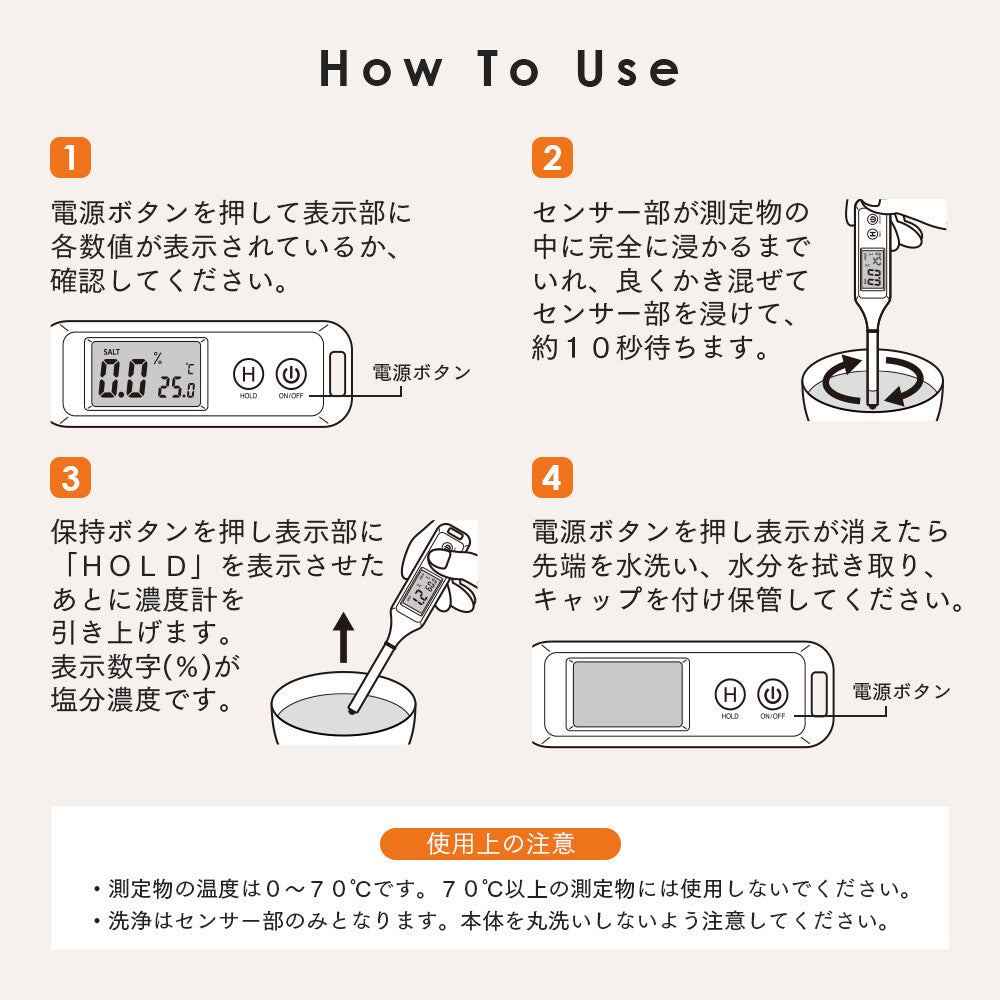 How To Use

1

電源ボタンを押して表示部に各数値が表示されているか、確認してください。

SALT
0.0 %
25.0 ℃
H
HOLD
ON/OFF
電源ボタン

2

センサー部が測定物の中に完全に浸かるまでいれ、良くかき混ぜてセンサー部を浸けて、約１０秒待ちます。

3

保持ボタンを押し表示部に「ＨＯＬＤ」を表示させたあとに濃度計を引き上げます。表示数字(%)が塩分濃度です。

4

電源ボタンを押し表示が消えたら先端を水洗い、水分を拭き取り、キャップを付け保管してください。

H
HOLD
ON/OFF
電源ボタン

使用上の注意

・測定物の温度は０～７０℃です。７０℃以上の測定物には使用しないでください。
・洗浄はセンサー部のみとなります。本体を丸洗いしないよう注意してください。