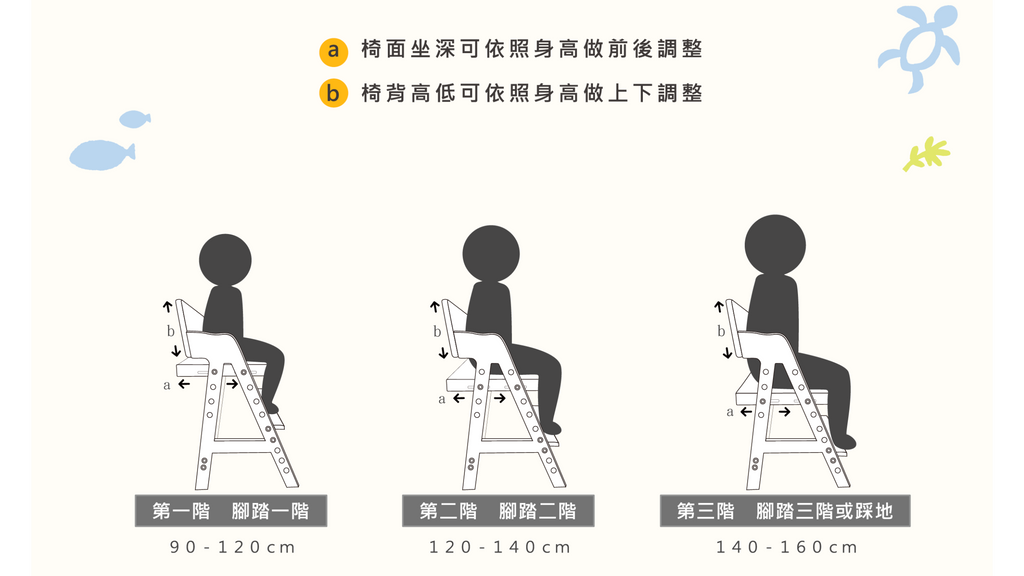 a 椅面坐深可依照身高做前後調整
b 椅背高低可依照身高做上下調整

b
a
第一階　腳踏一階
90-120cm

b
a
第二階　腳踏二階
120-140cm

b
a
第三階　腳踏三階或踩地
140-160cm