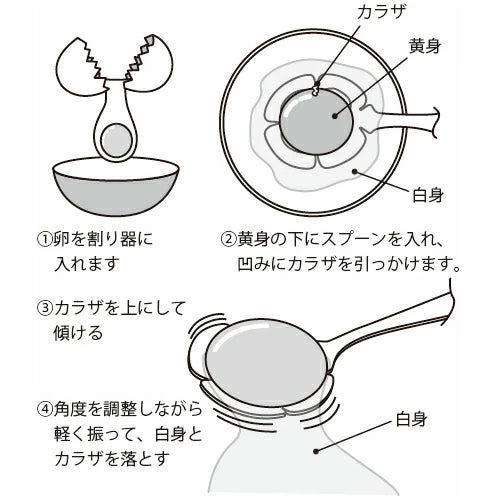 カラザ

黄身

白身

①卵を割り器に入れます

②黄身の下にスプーンを入れ、凹みにカラザを引っかけます。

③カラザを上にして傾ける

④角度を調整しながら軽く振って、白身とカラザを落とす

白身