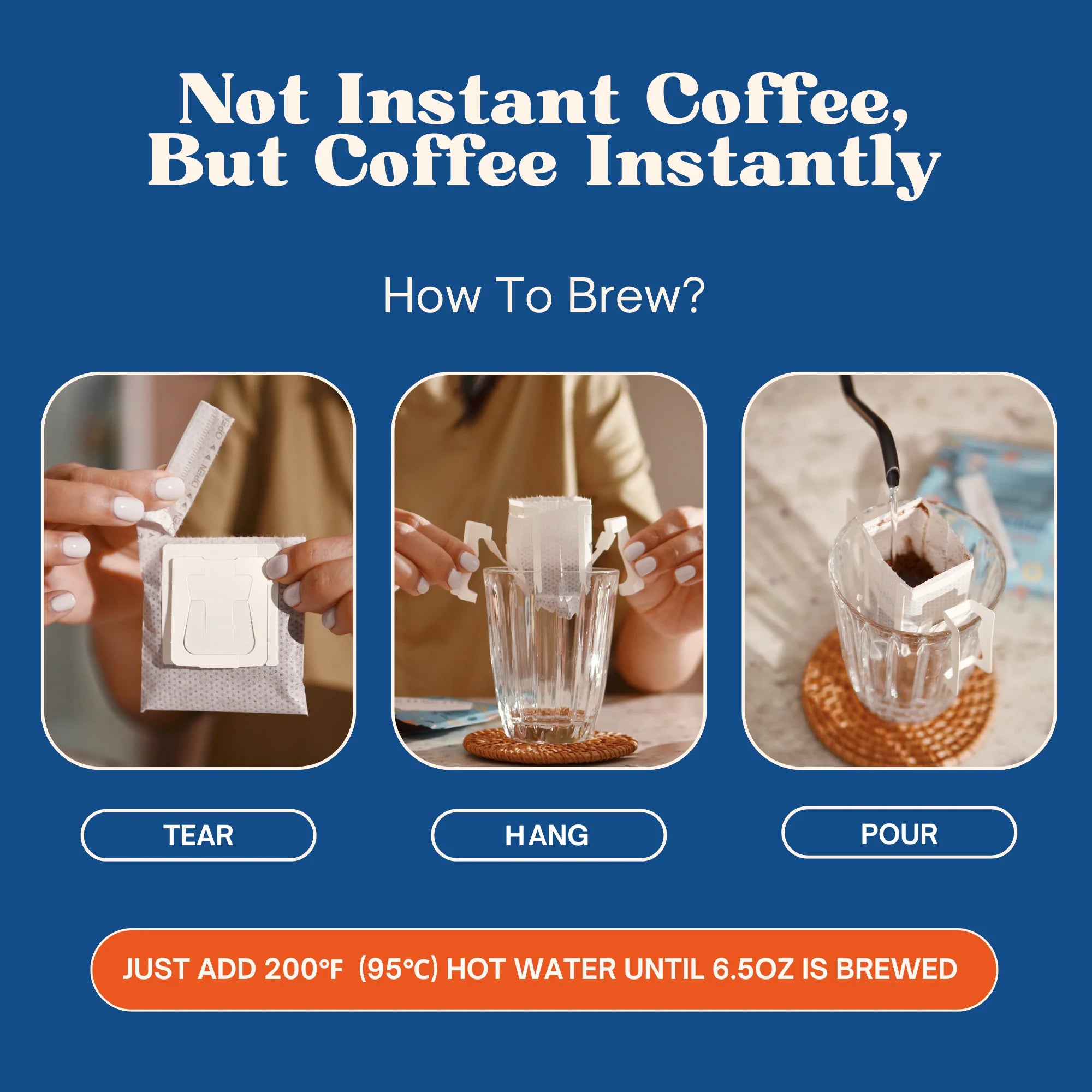 Not Instant Coffee, But Coffee Instantly

How To Brew?

OPEN OPEN OPEN

TEAR

HANG

POUR

JUST ADD 200℉ (95℃) HOT WATER UNTIL 6.5OZ IS BREWED