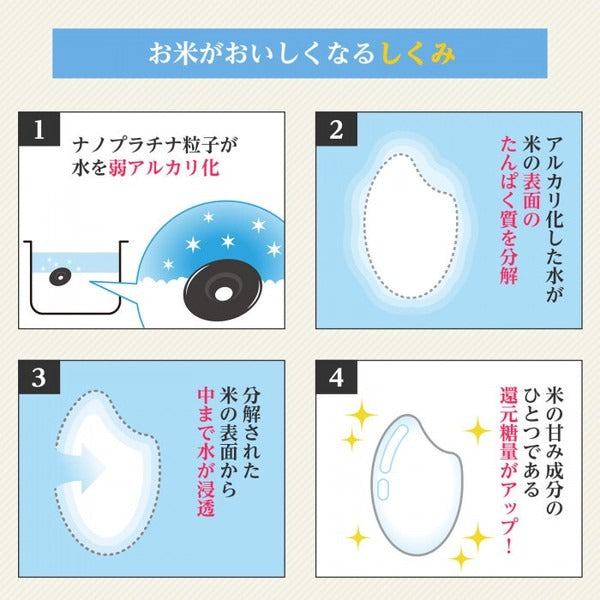 お米がおいしくなるしくみ

1
ナノプラチナ粒子が水を弱アルカリ化

2
アルカリ化した水が米の表面のたんぱく質を分解

3
分解された米の表面から中まで水が浸透

4
米の甘み成分のひとつである還元糖量がアップ!