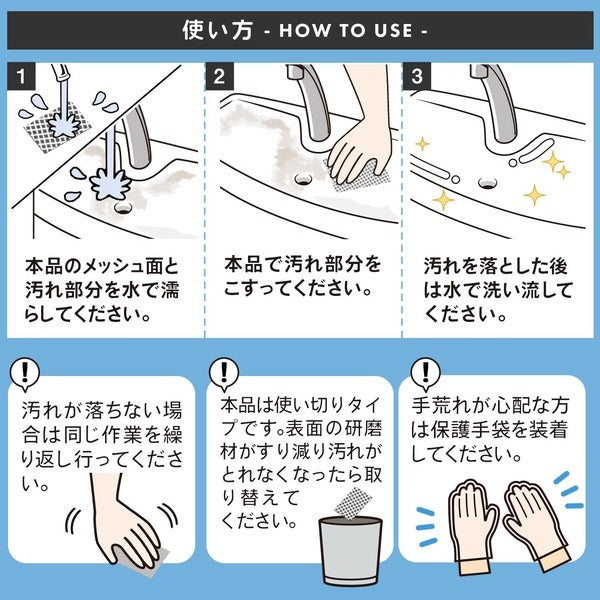 使い方 - HOW TO USE -

1

本品のメッシュ面と汚れ部分を水で濡らしてください。

2

本品で汚れ部分をこすってください。

3

汚れを落とした後は水で洗い流してください。

!

汚れが落ちない場合は同じ作業を繰り返し行ってください。

!

本品は使い切りタイプです。表面の研磨材がすり減り汚れがとれなくなったら取り替えてください。

!

手荒れが心配な方は保護手袋を装着してください。