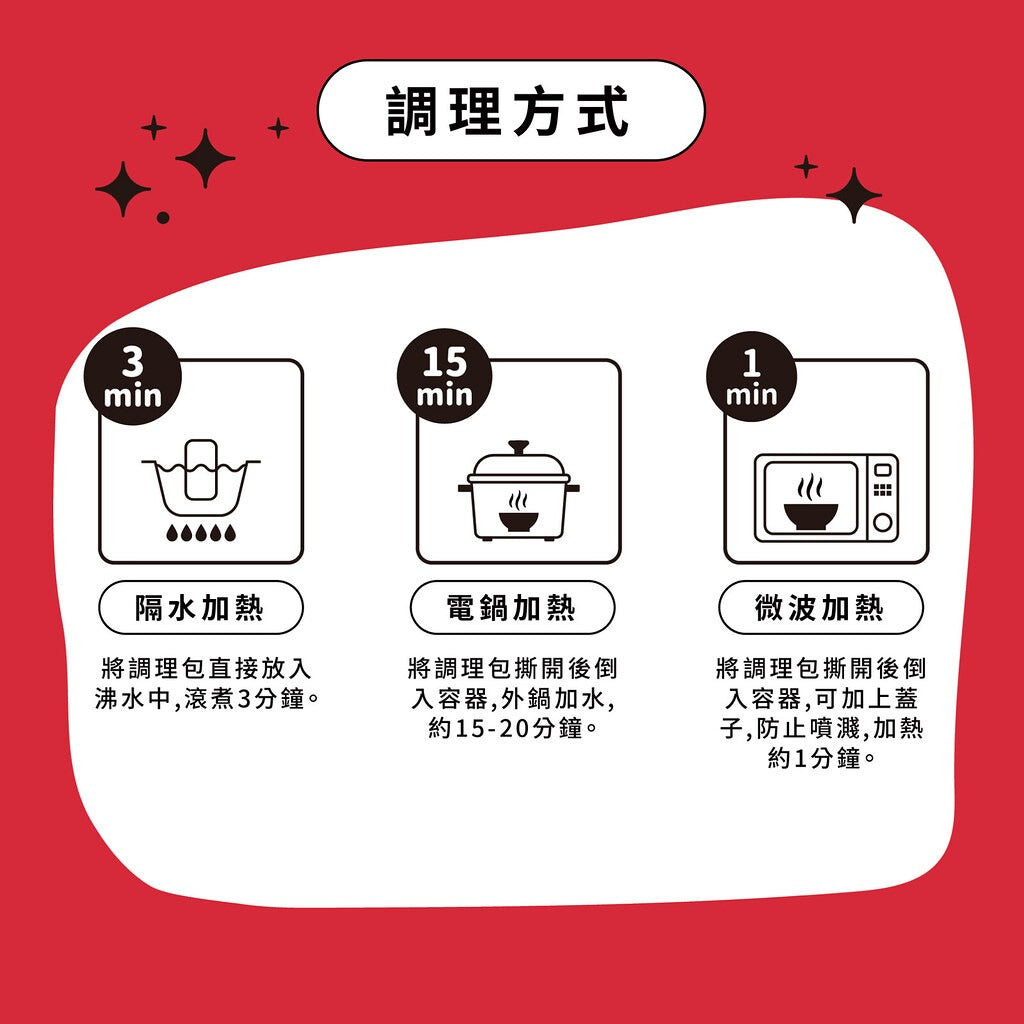 調理方式

3 min

隔水加熱

將調理包直接放入沸水中,滾煮3分鐘。

15 min

電鍋加熱

將調理包撕開後倒入容器,外鍋加水,約15-20分鐘。

1 min

微波加熱

將調理包撕開後倒入容器,可加上蓋子,防止噴濺,加熱約1分鐘。